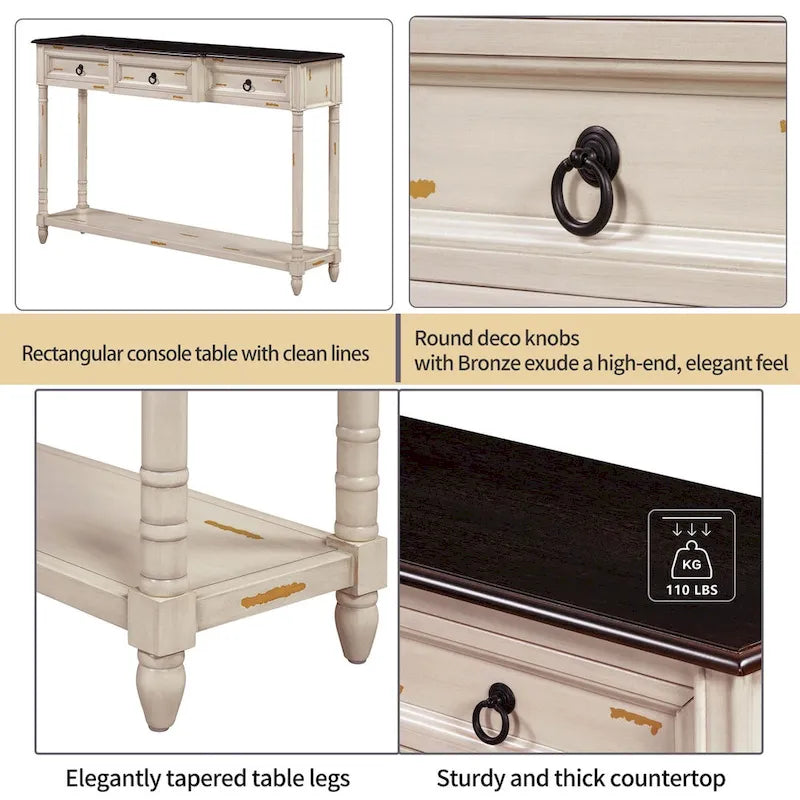 Rectangular console table with clean lines

Round deco knobs
with Bronze exude a high-end, elegant feel

KG
110 LBS

Elegantly tapered table legs

Sturdy and thick countertop