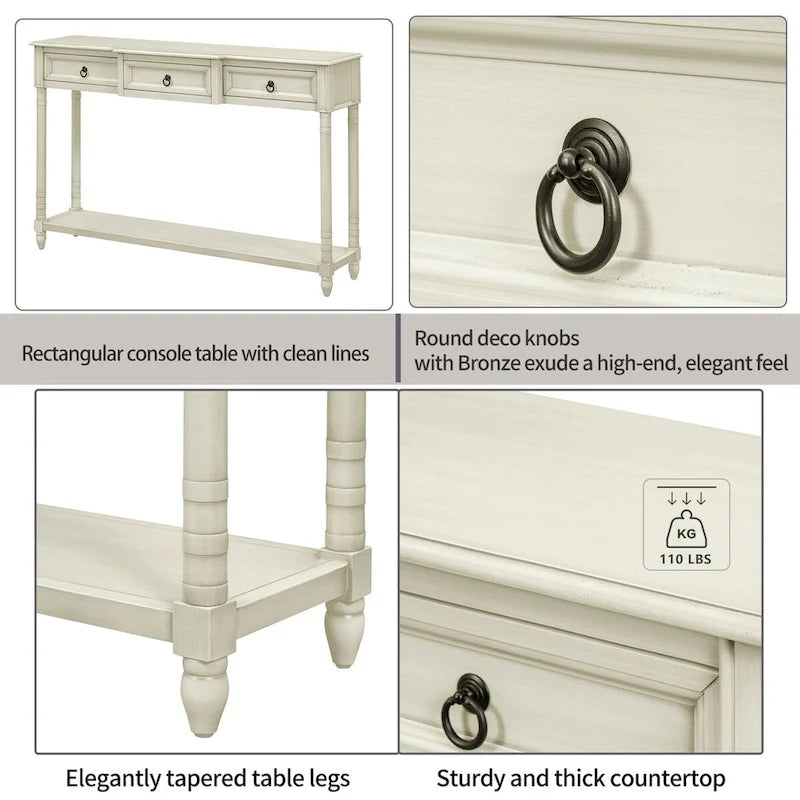 Rectangular console table with clean lines

Round deco knobs with Bronze exude a high-end, elegant feel

KG
110 LBS

Elegantly tapered table legs

Sturdy and thick countertop