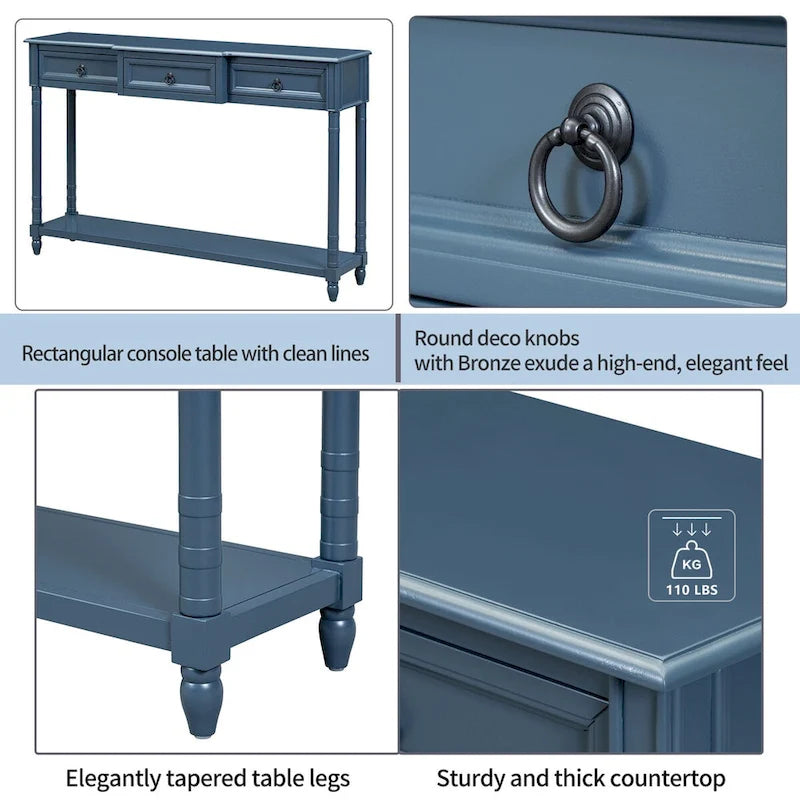 Rectangular console table with clean lines

Round deco knobs
with Bronze exude a high-end, elegant feel

KG
110 LBS

Elegantly tapered table legs

Sturdy and thick countertop