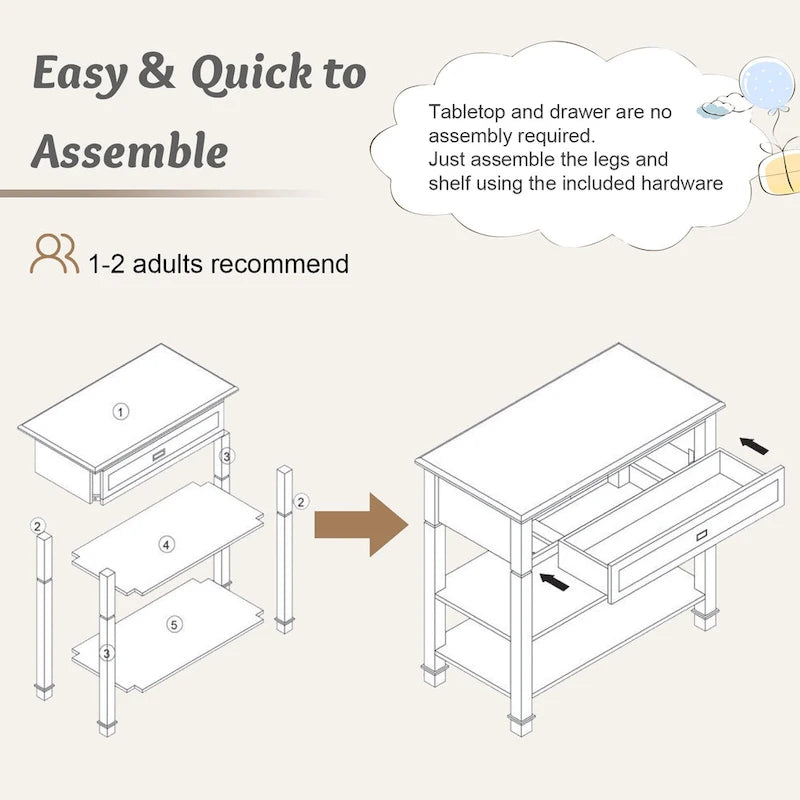 Easy & Quick to Assemble

Tabletop and drawer are no assembly required.
Just assemble the legs and shelf using the included hardware

1-2 adults recommend

1
3
2
2
4
5
3