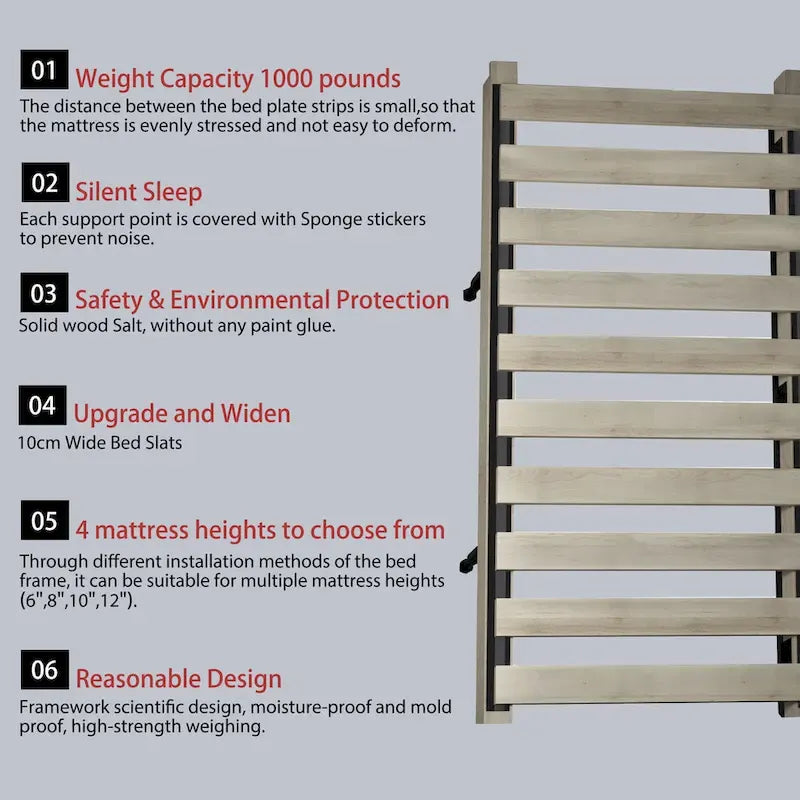 01 Weight Capacity 1000 pounds
The distance between the bed plate strips is small,so that the mattress is evenly stressed and not easy to deform.

02 Silent Sleep
Each support point is covered with Sponge stickers to prevent noise.

03 Safety & Environmental Protection
Solid wood Salt, without any paint glue.

04 Upgrade and Widen
10cm Wide Bed Slats

05 4 mattress heights to choose from
Through different installation methods of the bed frame, it can be suitable for multiple mattress heights (6",8",10",12").

06 Reasonable Design
Framework scientific design, moisture-proof and mold proof, high-strength weighing.